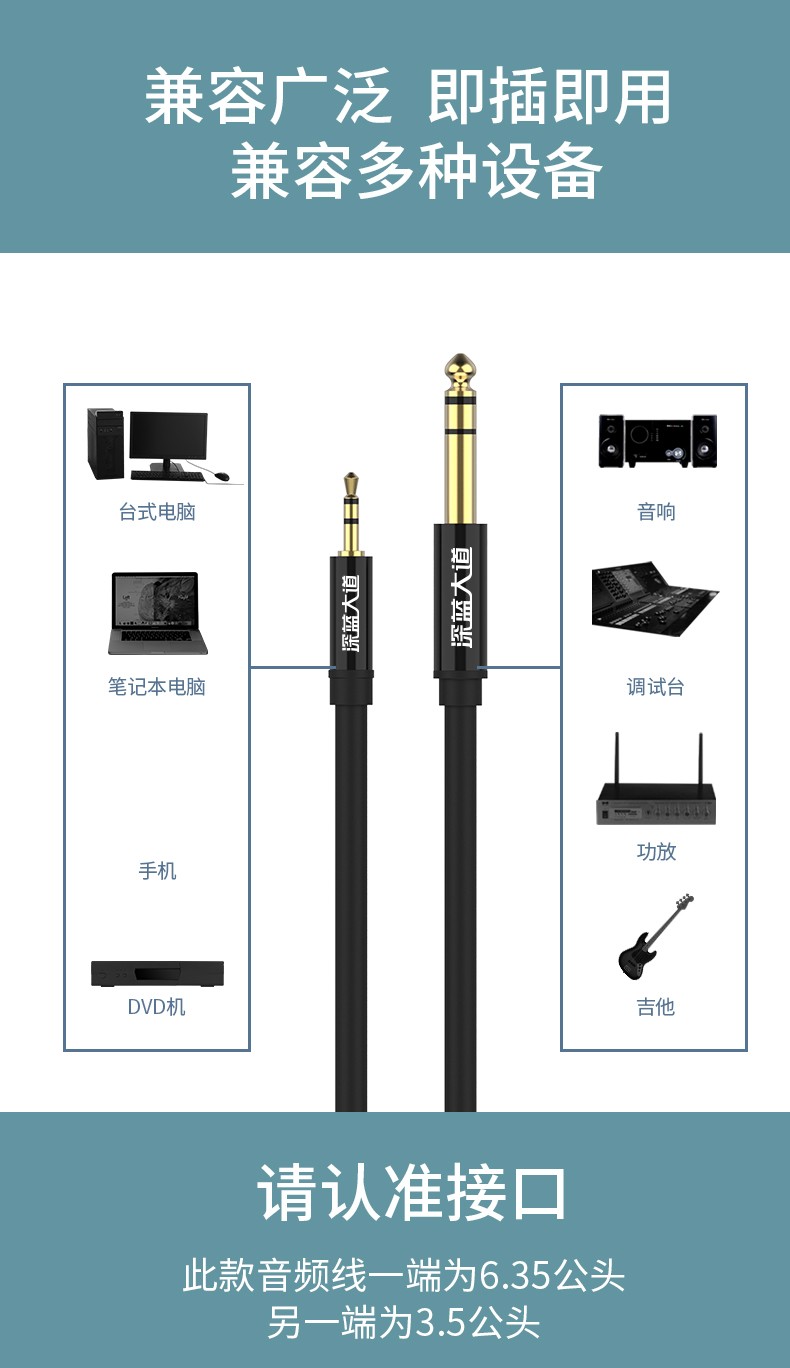 兼容广泛 即插即用
兼容多种设备

台式电脑

笔记本电脑

手机

DVD机

深蓝大道

深蓝大道

音响

调试台

功放

吉他

请认准接口

此款音频线一端为6.35公头
另一端为3.5公头