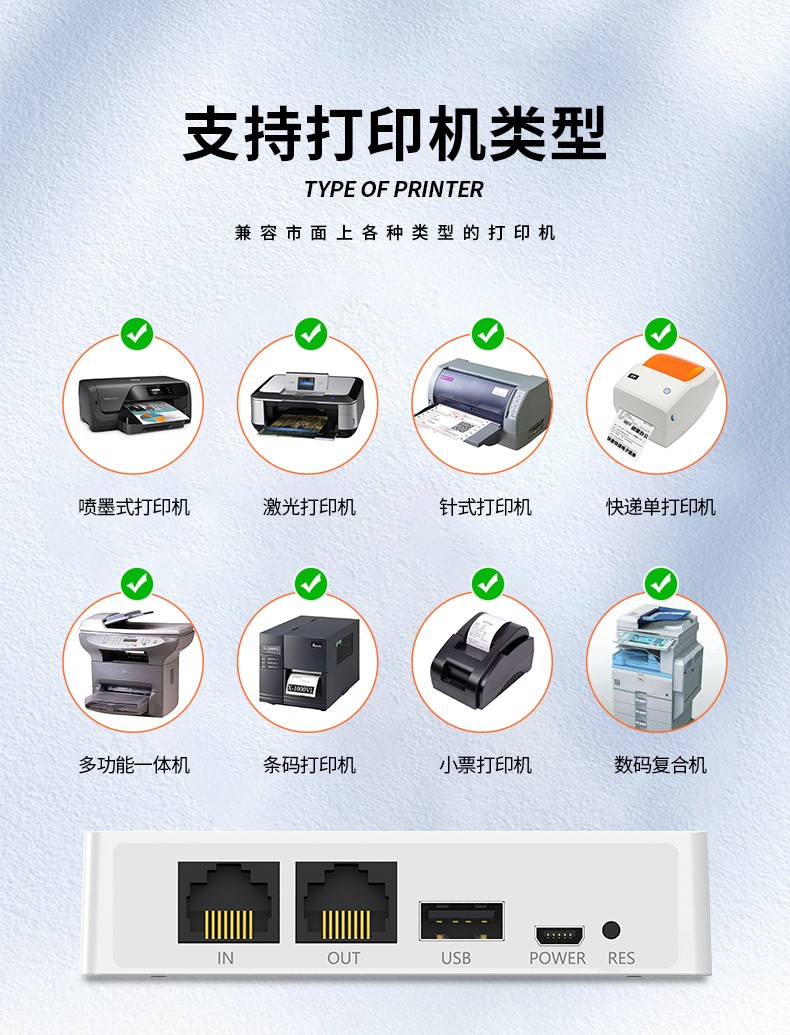 支持打印机类型

TYPE OF PRINTER

兼容市面上各种类型的打印机

喷墨式打印机

激光打印机

针式打印机

快递单打印机

多功能一体机

条码打印机

小票打印机

数码复合机

IN OUT USB POWER RES