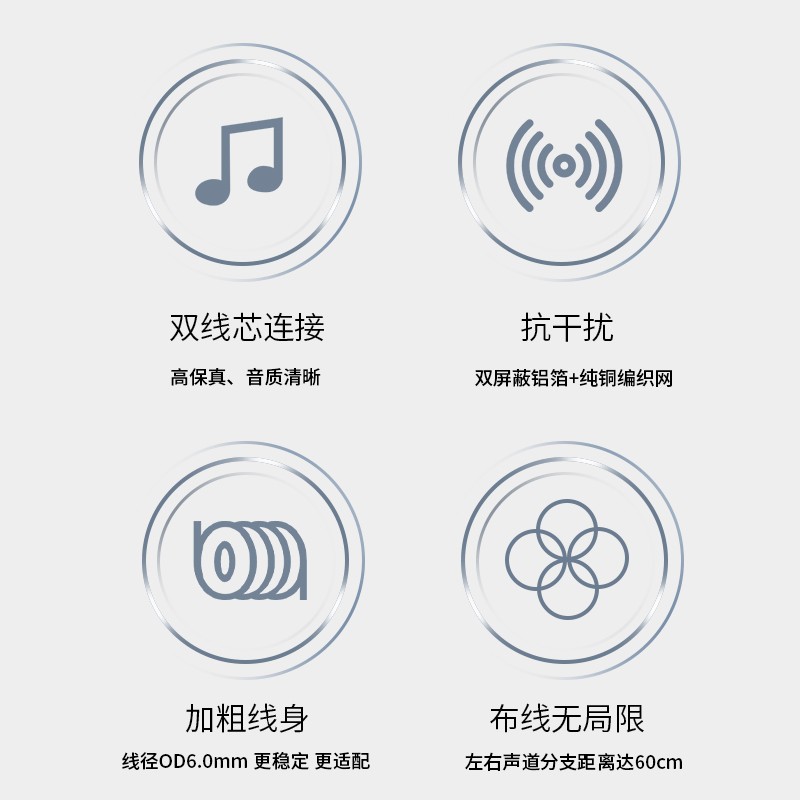 双线芯连接

高保真、音质清晰

抗干扰

双屏蔽铝箔+纯铜编织网

加粗线身

线径OD6.0mm 更稳定 更适配

布线无局限

左右声道分支距离达60cm